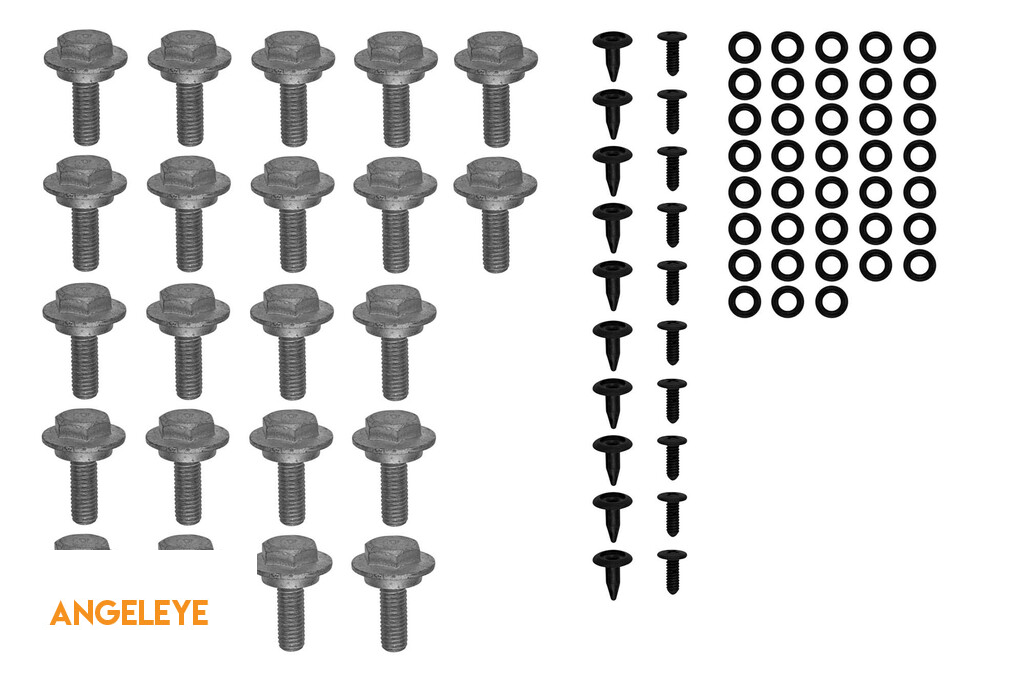 ANGELEYE