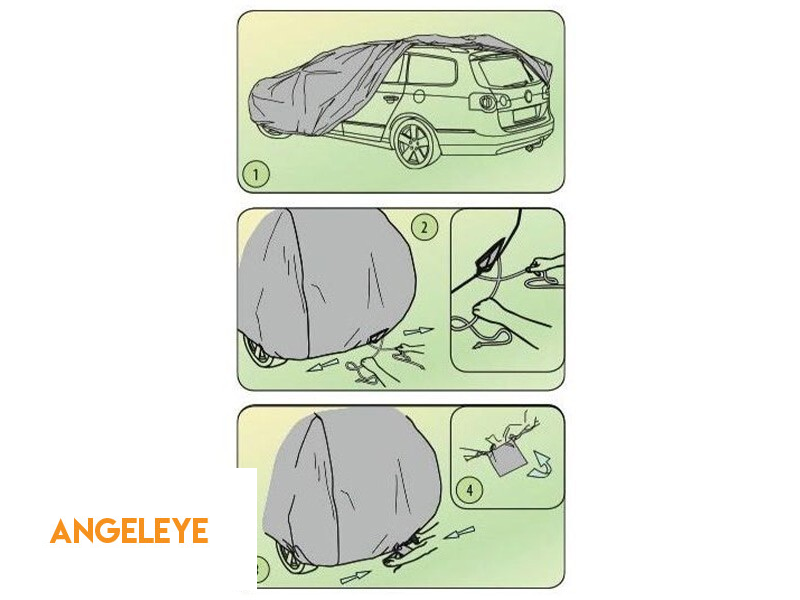 1

2

4

ANGELEYE