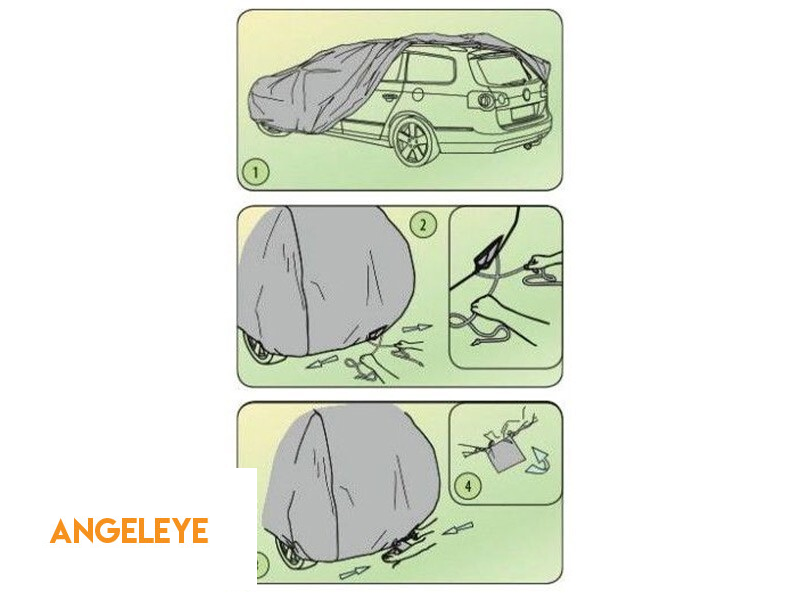 1

2

4

ANGELEYE